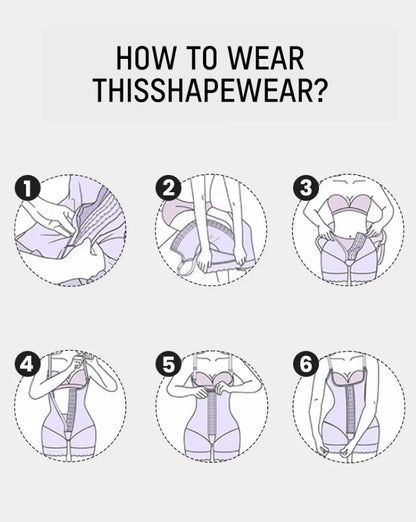 HOW TO WEAR
THISSHAPEWEAR?

1

2

3

4

5

6